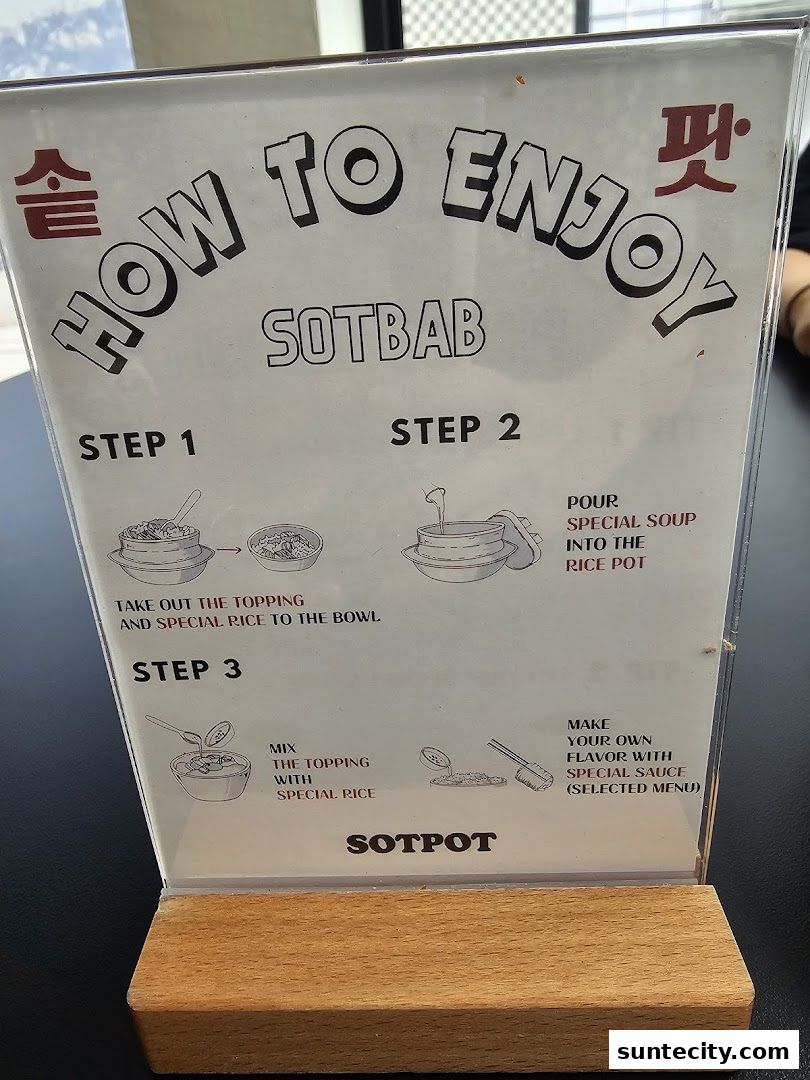 솥

팟

HOW TO ENJOY

SOTBAB

STEP 1

TAKE OUT THE TOPPING AND SPECIAL RICE TO THE BOWL

STEP 2

POUR SPECIAL SOUP INTO THE RICE POT

STEP 3

MIX THE TOPPING WITH SPECIAL RICE

MAKE YOUR OWN FLAVOR WITH SPECIAL SAUCE (SELECTED MENU)

SOTPOT

suntecity.com